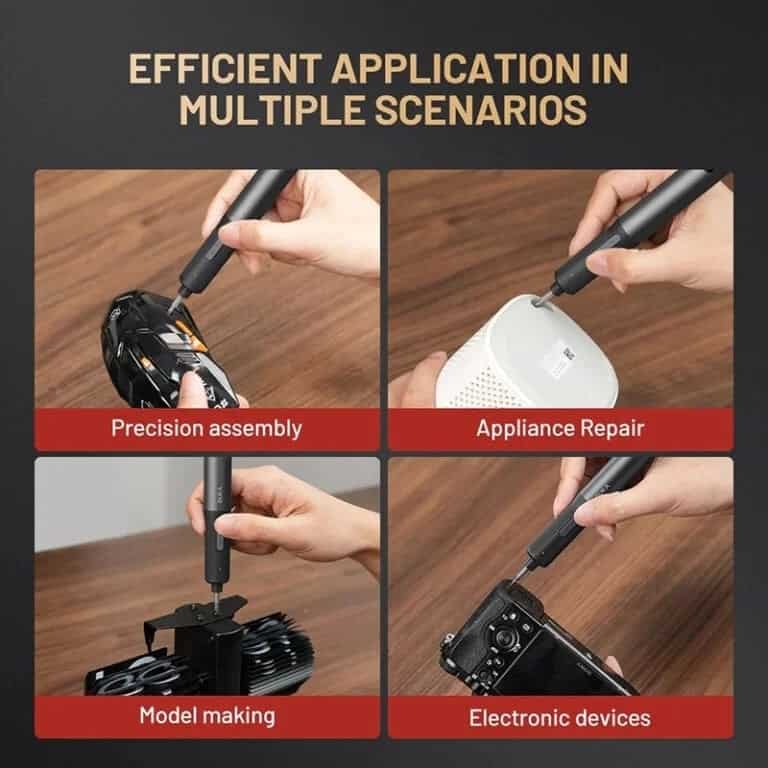 EFFICIENT APPLICATION IN MULTIPLE SCENARIOS

Precision assembly

Appliance Repair

Model making

Electronic devices