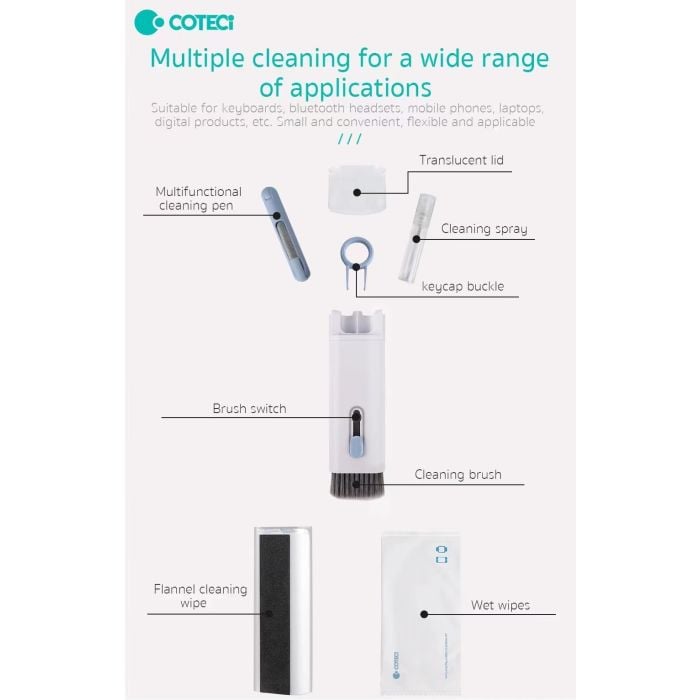 COTECi

Multiple cleaning for a wide range of applications

Suitable for keyboards, bluetooth headsets, mobile phones, laptops, digital products, etc. Small and convenient, flexible and applicable

///

Translucent lid

Multifunctional cleaning pen

Cleaning spray

keycap buckle

Brush switch

Cleaning brush

Flannel cleaning wipe

Wet wipes

COTECi