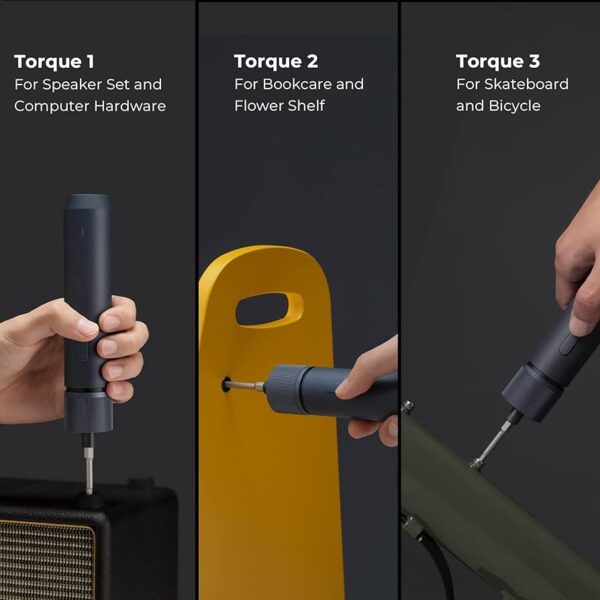 Torque 1
For Speaker Set and Computer Hardware

Torque 2
For Bookcare and Flower Shelf

Torque 3
For Skateboard and Bicycle