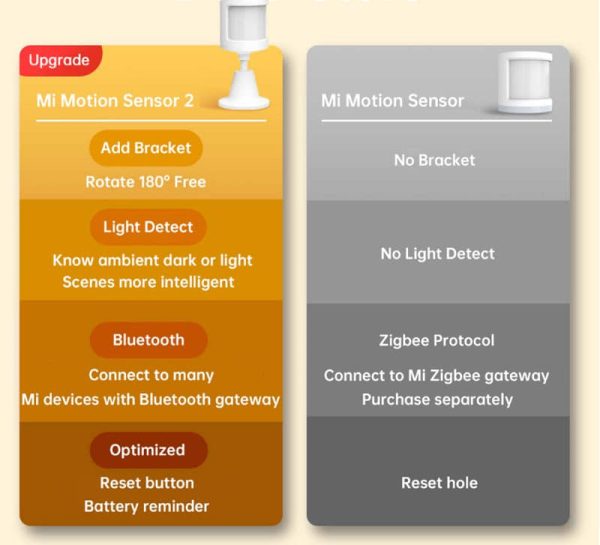 Upgrade

Mi Motion Sensor 2

Add Bracket

Rotate 180° Free

Light Detect

Know ambient dark or light
Scenes more intelligent

Bluetooth

Connect to many
Mi devices with Bluetooth gateway

Optimized

Reset button
Battery reminder

Mi Motion Sensor

No Bracket

No Light Detect

Zigbee Protocol

Connect to Mi Zigbee gateway
Purchase separately

Reset hole