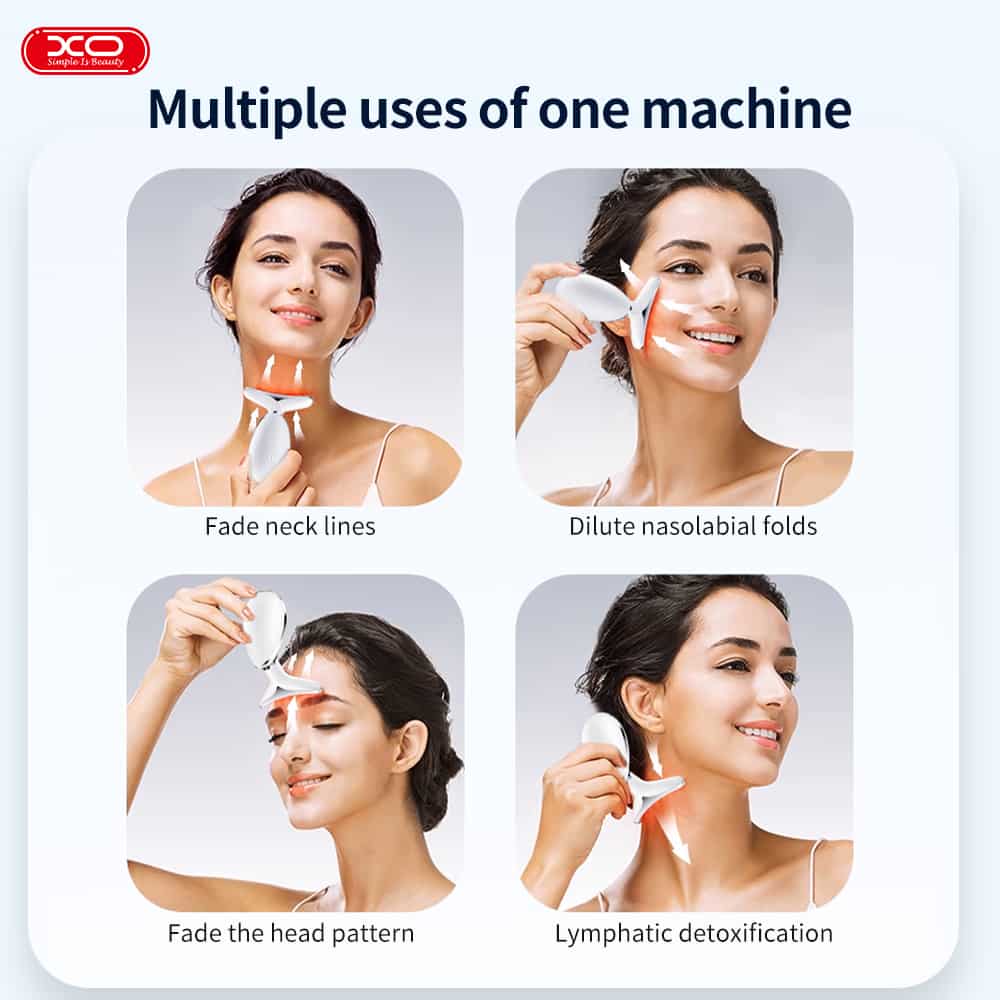 XO
Simple Is Beauty

Multiple uses of one machine

Fade neck lines

Dilute nasolabial folds

Fade the head pattern

Lymphatic detoxification