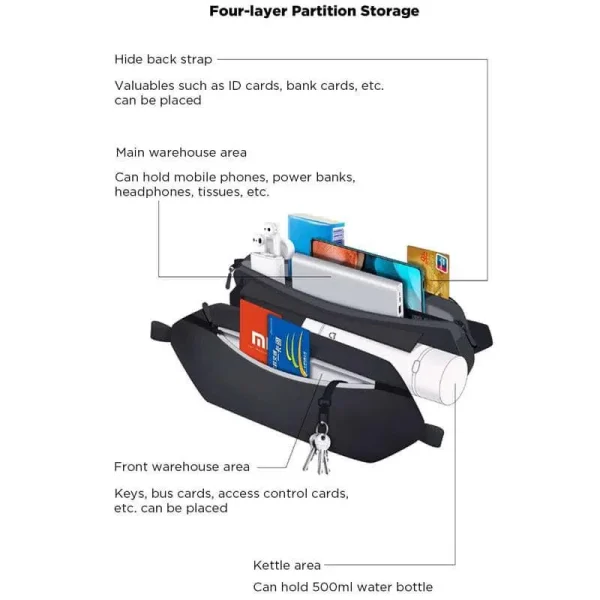 Four-layer Partition Storage

Hide back strap

Valuables such as ID cards, bank cards, etc. can be placed

Main warehouse area

Can hold mobile phones, power banks, headphones, tissues, etc.

mi

Front warehouse area

Keys, bus cards, access control cards, etc. can be placed

Kettle area

Can hold 500ml water bottle