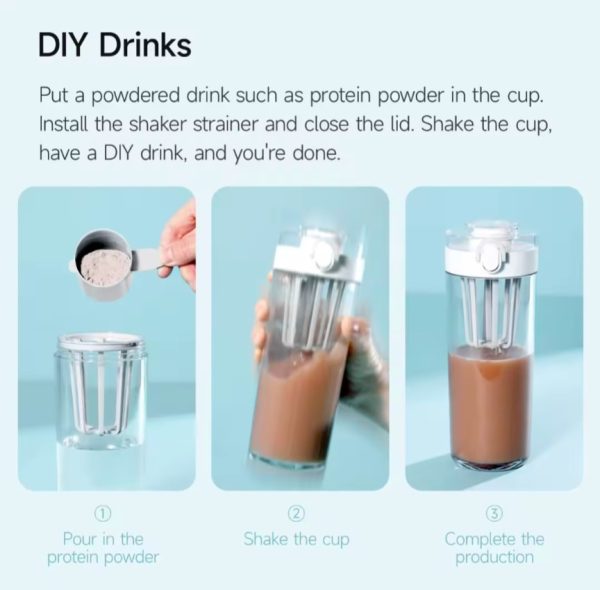 DIY Drinks

Put a powdered drink such as protein powder in the cup. Install the shaker strainer and close the lid. Shake the cup, have a DIY drink, and you're done.

①
Pour in the protein powder

②
Shake the cup

③
Complete the production