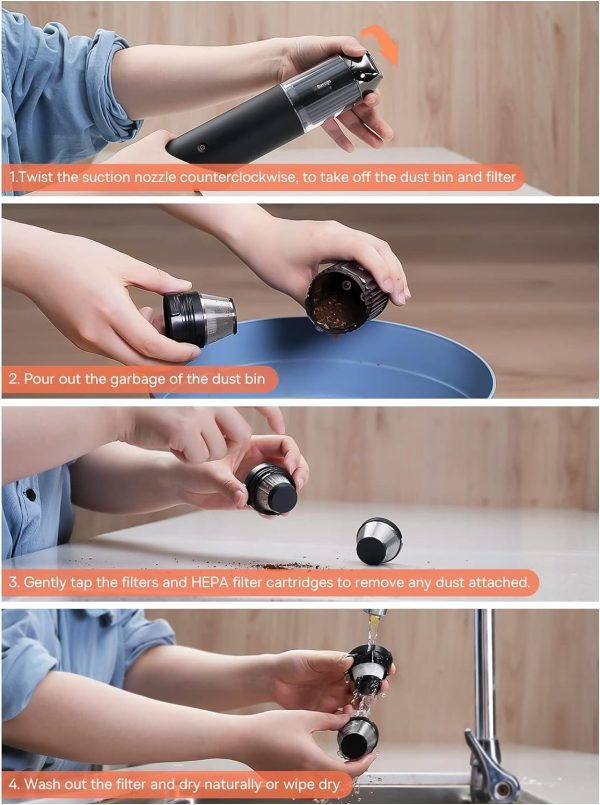 1.Twist the suction nozzle counterclockwise, to take off the dust bin and filter

2. Pour out the garbage of the dust bin

3. Gently tap the filters and HEPA filter cartridges to remove any dust attached.

4. Wash out the filter and dry naturally or wipe dry